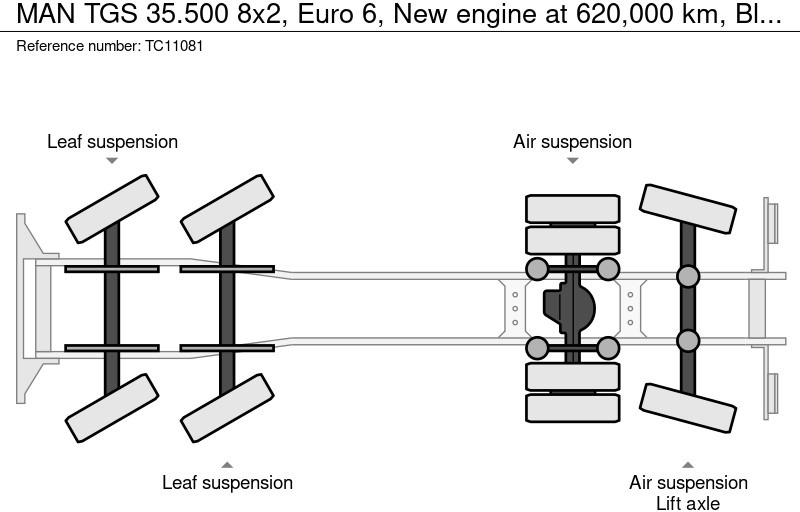 MAN TGS 35.500 8x2, Euro 6, New engine at 620,000 km, Bl...
Reference number: TC11081

Leaf suspension

Air suspension

Leaf suspension

Air suspension
Lift axle