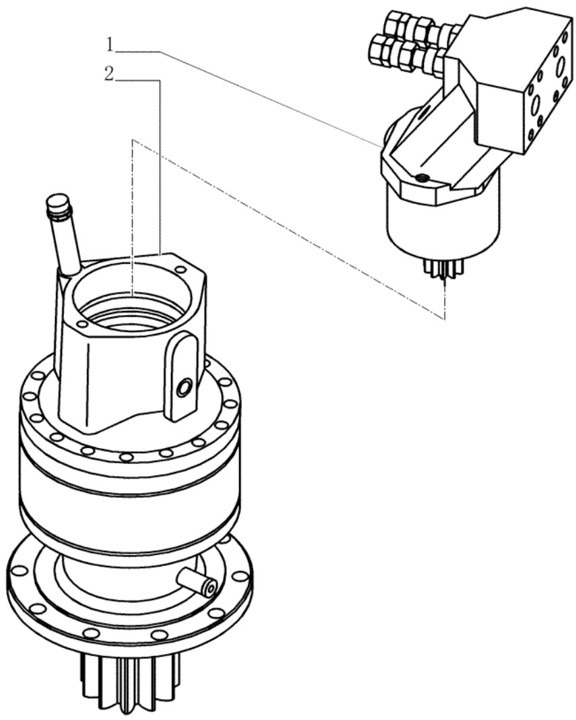 1
2