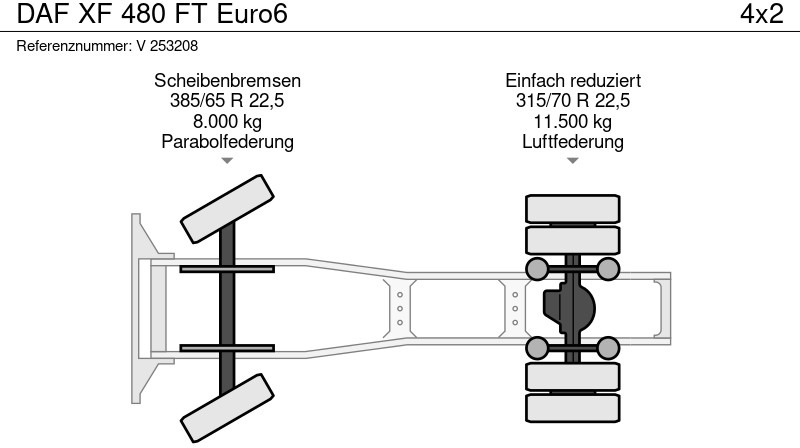 DAF XF 480 FT Euro6

4x2

Referenznummer: V 253208

Scheibenbremsen
385/65 R 22,5
8.000 kg
Parabolfederung

Einfach reduziert
315/70 R 22,5
11.500 kg
Luftfederung