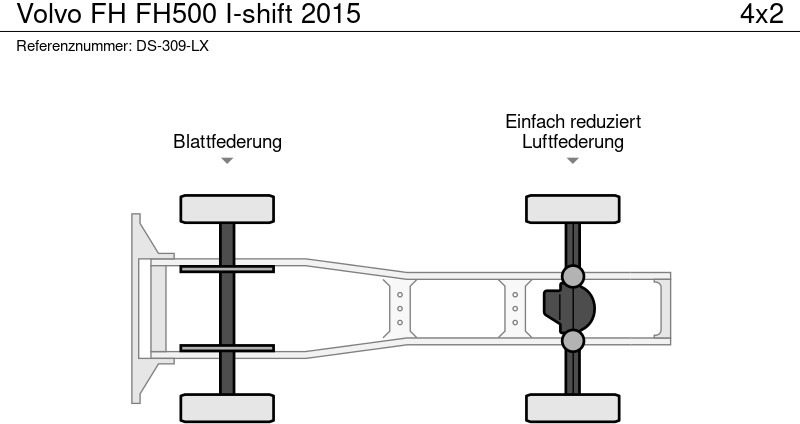 Volvo FH FH500 I-shift 2015

4x2

Referenznummer: DS-309-LX

Blattfederung

Einfach reduziert
Luftfederung